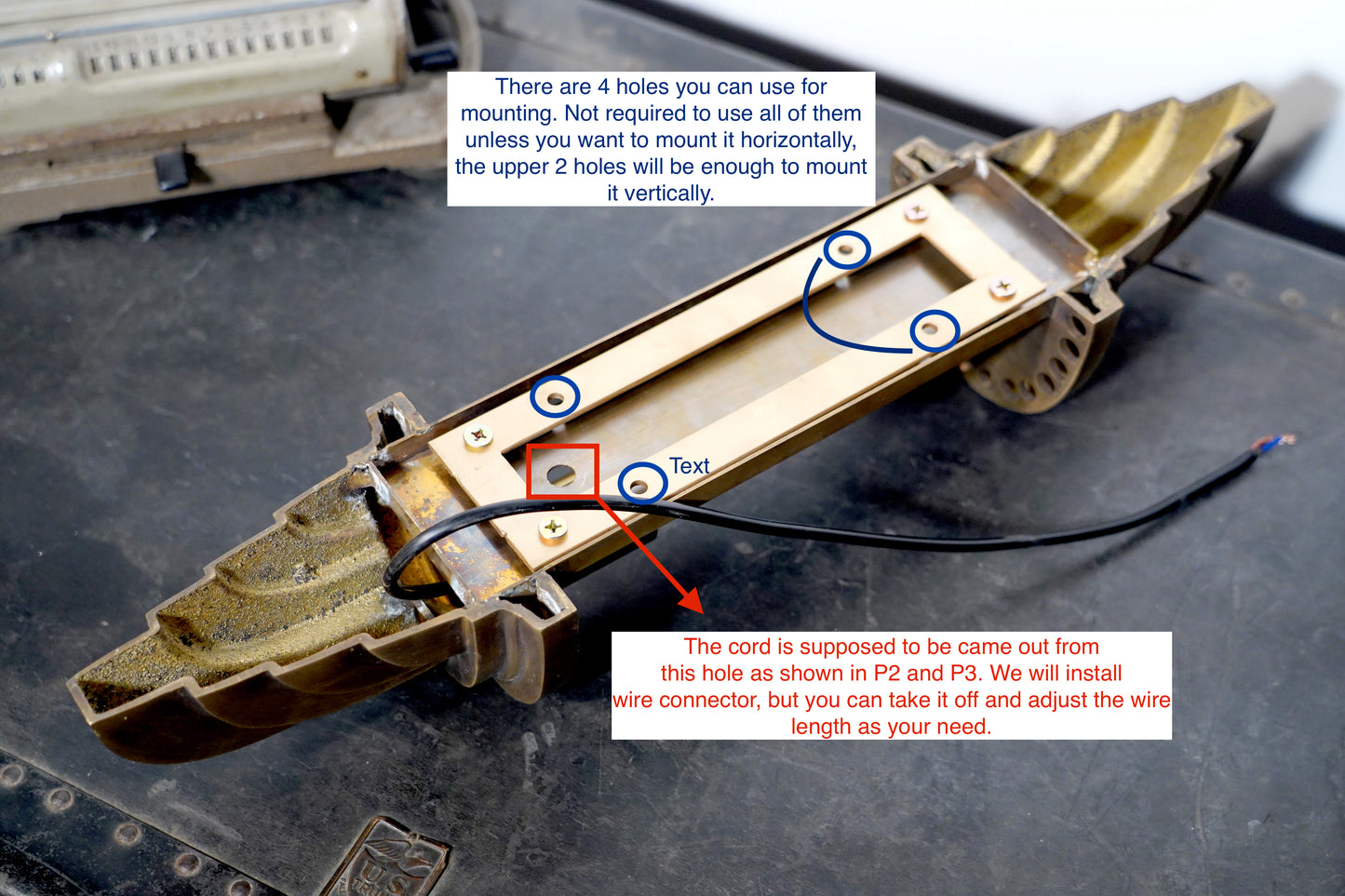 There are 4 holes you can use for mounting. Not required to use all of them unless you want to mount it horizontally, the upper 2 holes will be enough to mount it vertically.

Text

The cord is supposed to be came out from this hole as shown in P2 and P3. We will install wire connector, but you can take it off and adjust the wire length as your need.

U.S